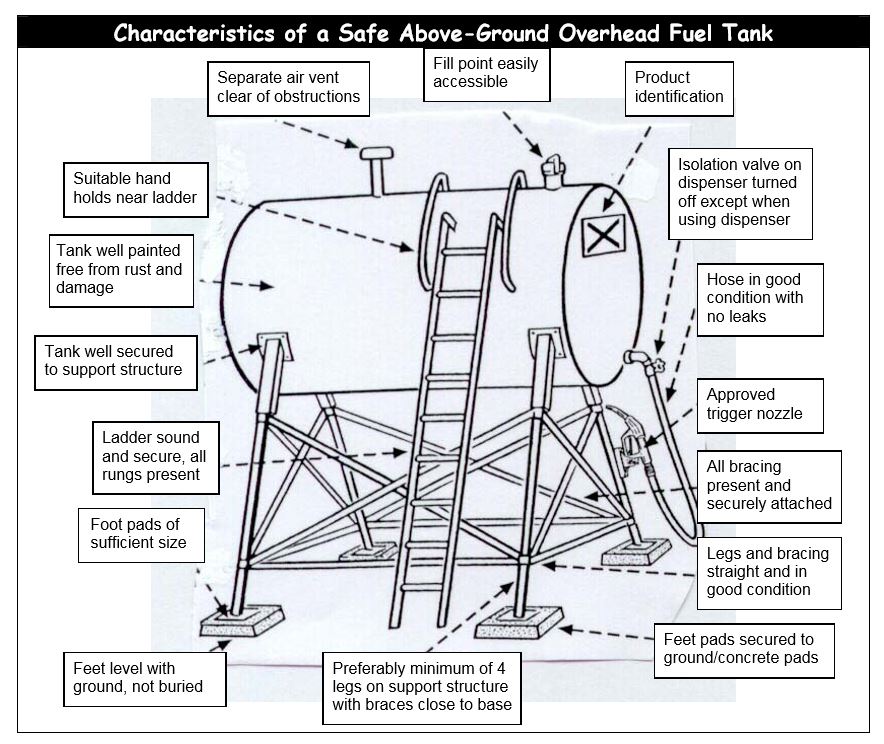 Characteristics of a Safe Above-Ground Overhead Fuel Tank

Separate air vent clear of obstructions

Fill point easily accessible

Product identification

Suitable hand holds near ladder

Isolation valve on dispenser turned off except when using dispenser

Tank well painted free from rust and damage

Hose in good condition with no leaks

Tank well secured to support structure

Approved trigger nozzle

Ladder sound and secure, all rungs present

All bracing present and securely attached

Foot pads of sufficient size

Legs and bracing straight and in good condition

Feet pads secured to ground/concrete pads

Feet level with ground, not buried

Preferably minimum of 4 legs on support structure with braces close to base